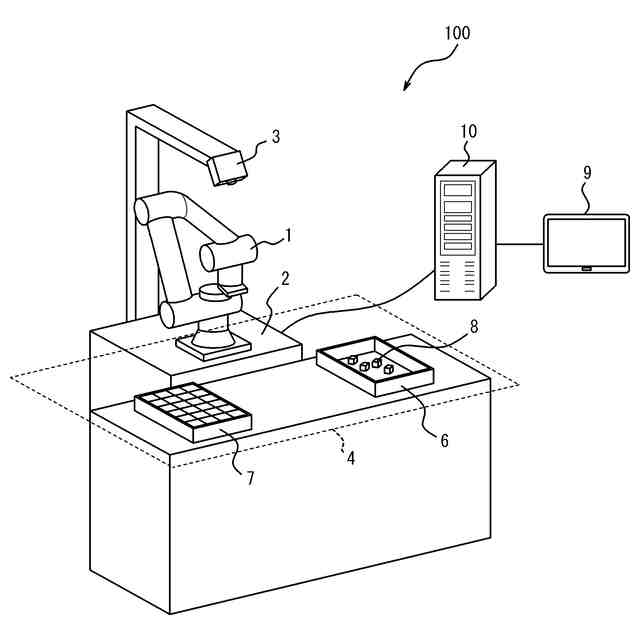 100

3

10

9

1

2

8

6

4

7