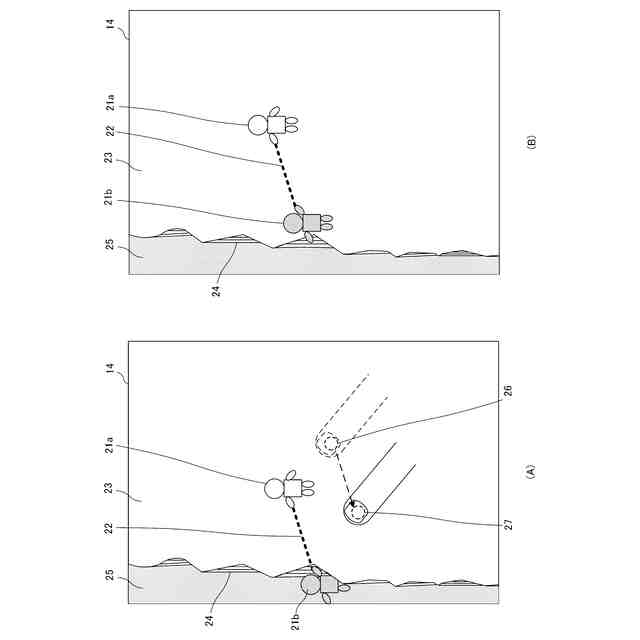 14
21a
22
23
21b
25
24
(B)

14
21a
23
22
25
24
21b
26
27
(A)