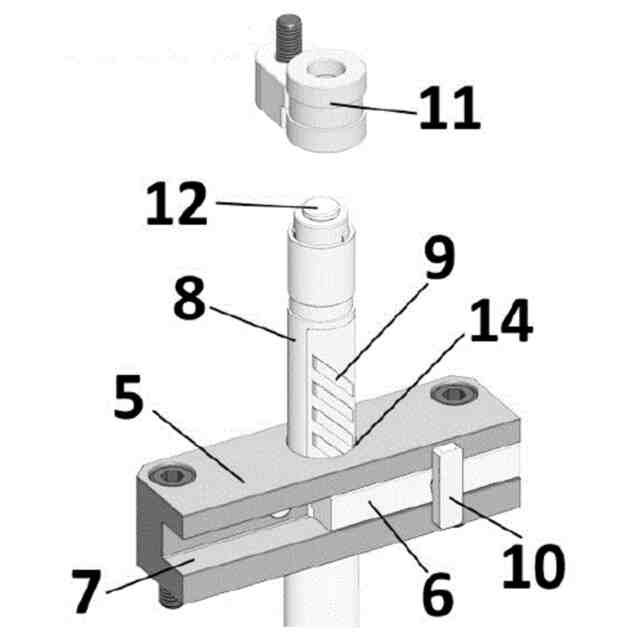 11
12
9
8
14
5
10
7
6