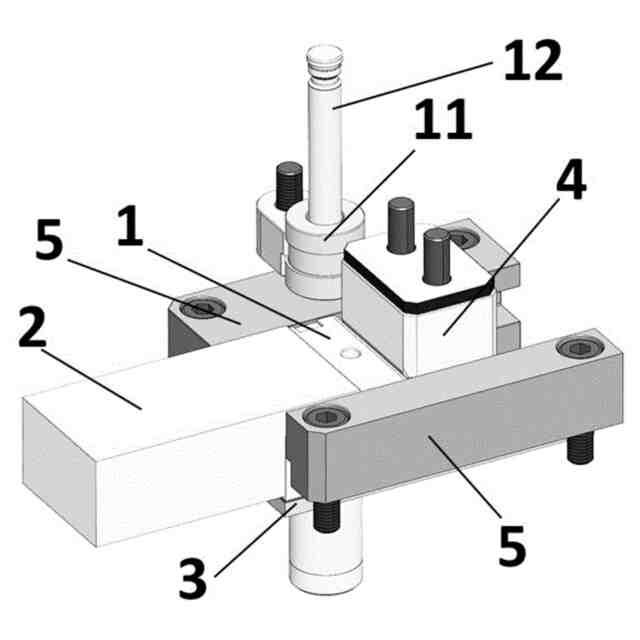 12
11
4
1
5
2
5
3