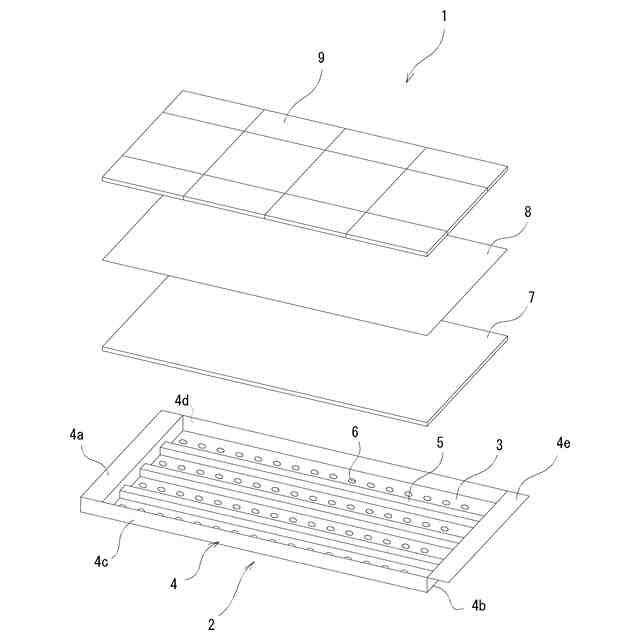 1
9
8
7
4d
4a
6
5
3
4e
4c
4
2
4b