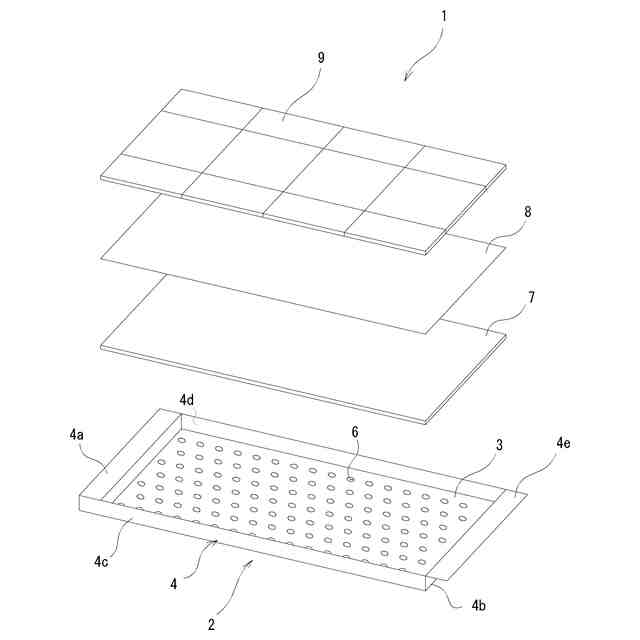 1

9

8

7

4d

4a

6

3

4e

4c

4

2

4b