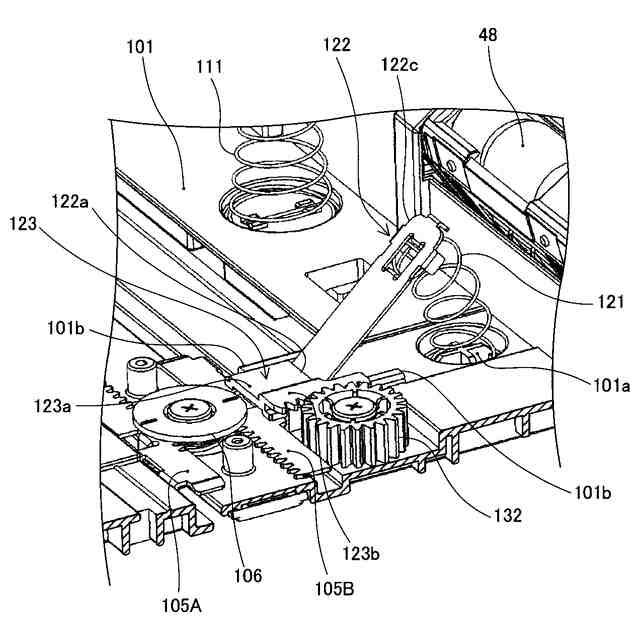 101
111
122
122c
48
122a
123
121
101b
101a
123a
101b
132
123b
106
105B
105A