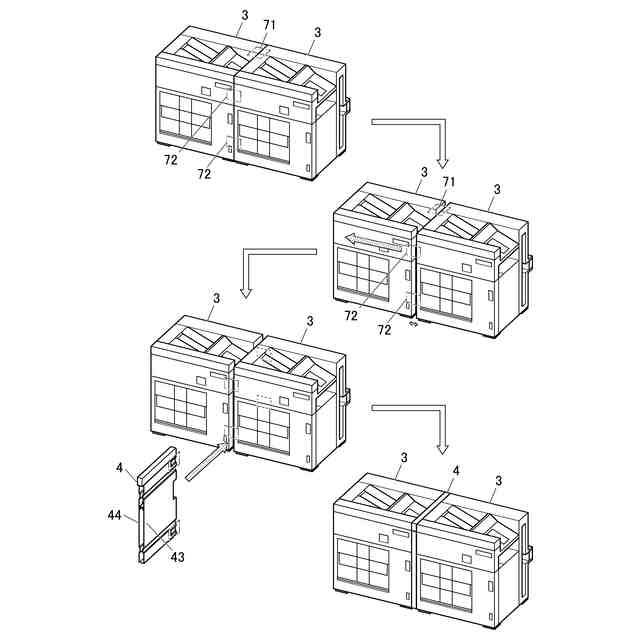 3
71
3
72
72
3
71
3
72
72
3
3
4
44
43
3
4
3