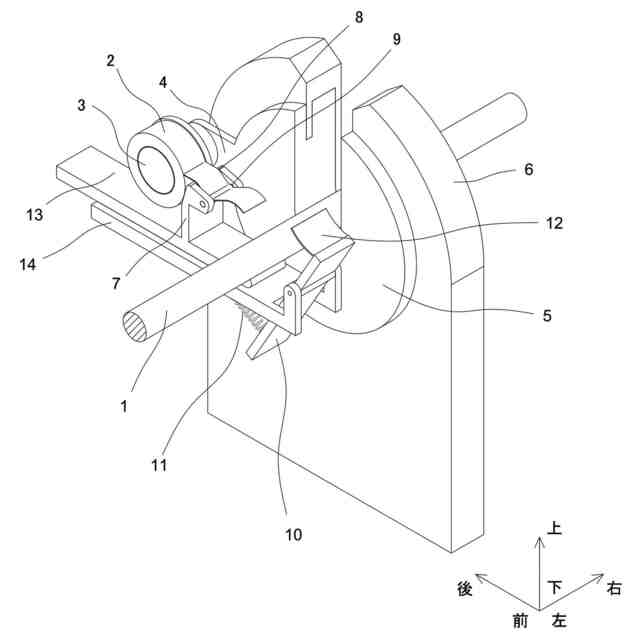 8
9
2
4
3
6
13
12
14
7
5
1
11
10
上
後
下
右
前
左