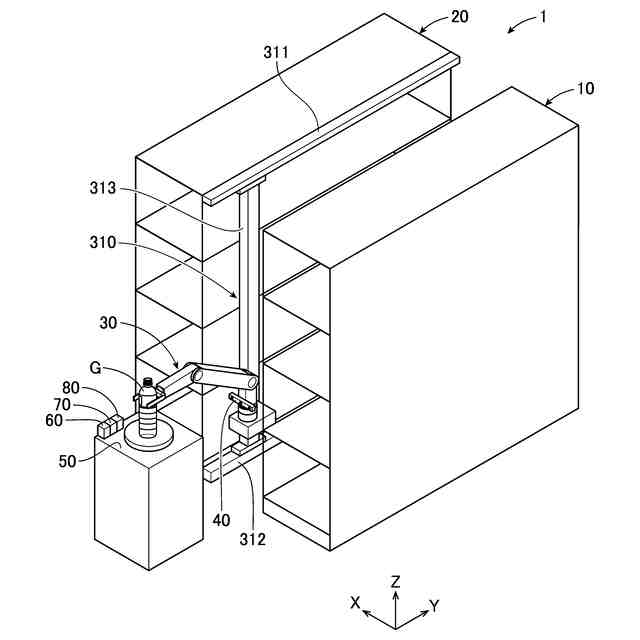 20
1
311
10
313
310
30
G
80
70
60
50
40
312
Z
X
Y