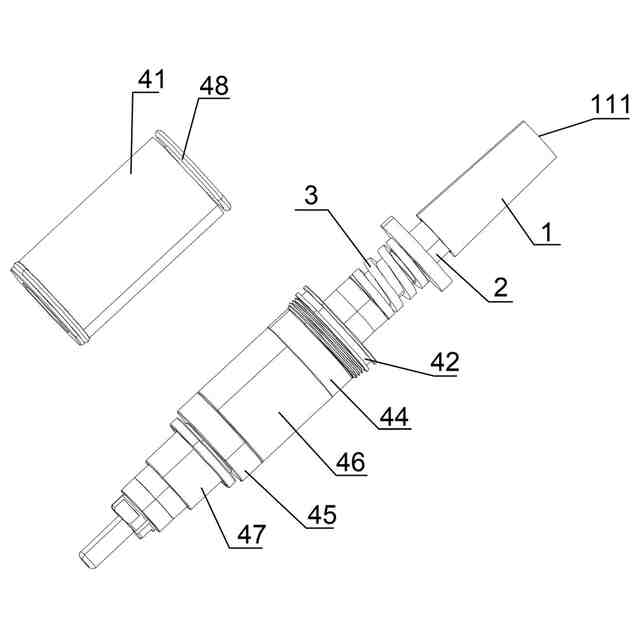 41
48
111
3
1
2
42
44
46
45
47