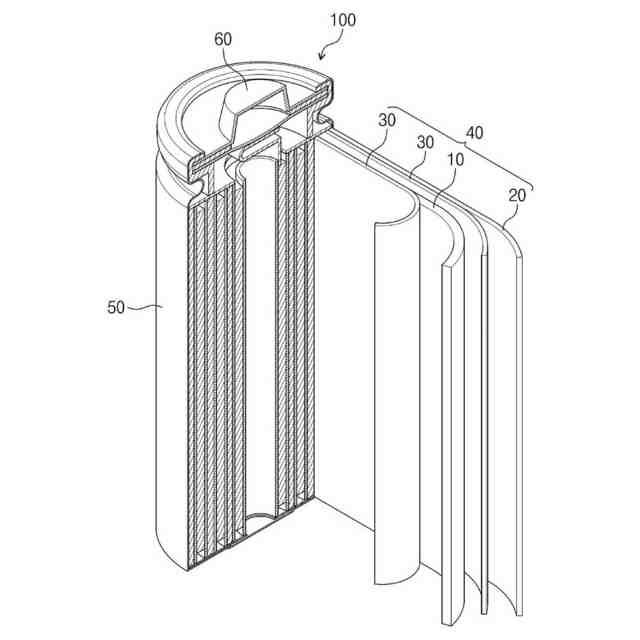 100
60
30
40
30
10
20
50