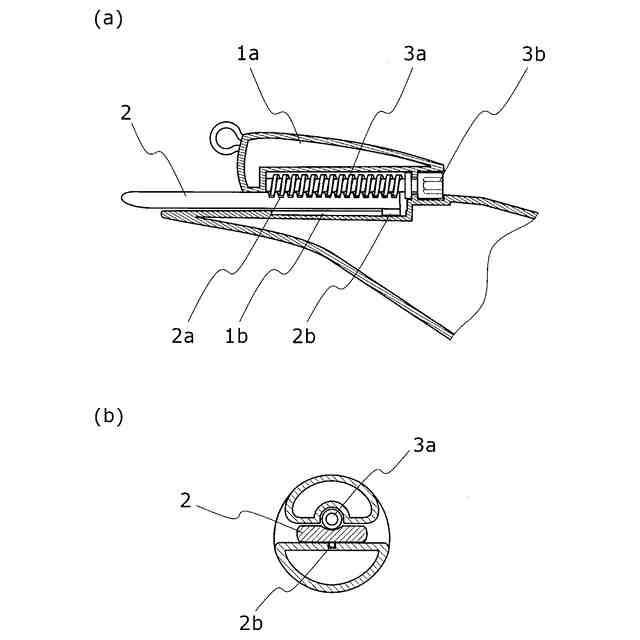 (a)

1a

3a

3b

2

2a

1b

2b

(b)

3a

2

2b