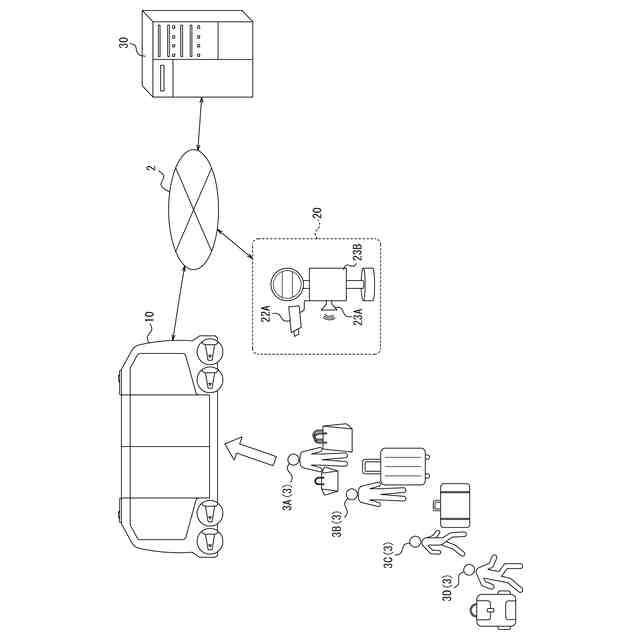 30

2

20

23B

22A

23A

10

3A(3)

3B(3)

3C(3)

3D(3)