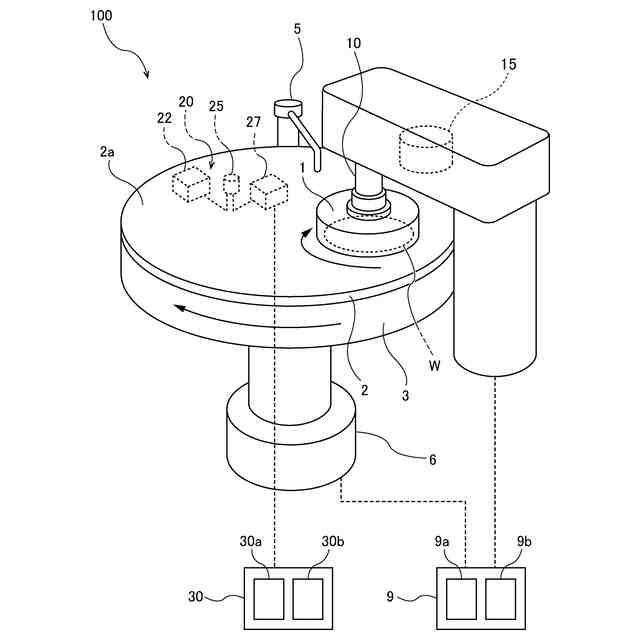 100
5
10
15
20
22
25
27
2a
1
W
2
3
6
30a
30b
9a
9b
30
9