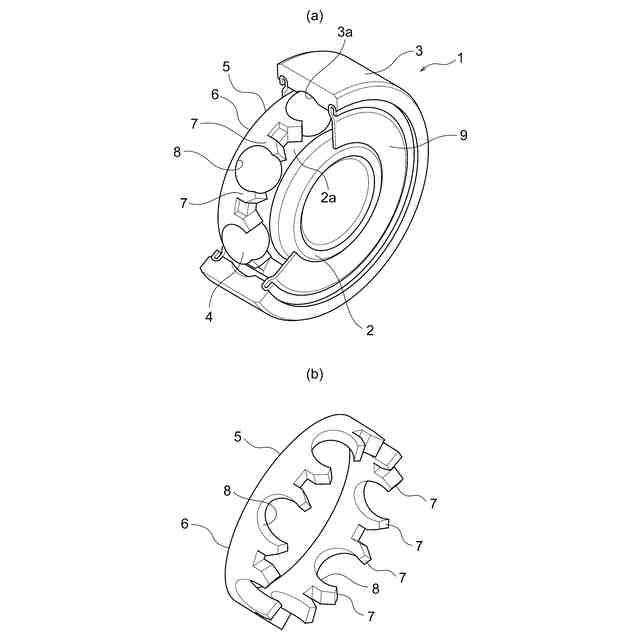 (a)

3a
3
1
5
6
7
9
8
2a
7
4
2

(b)

5
8
7
6
7
7
8
7