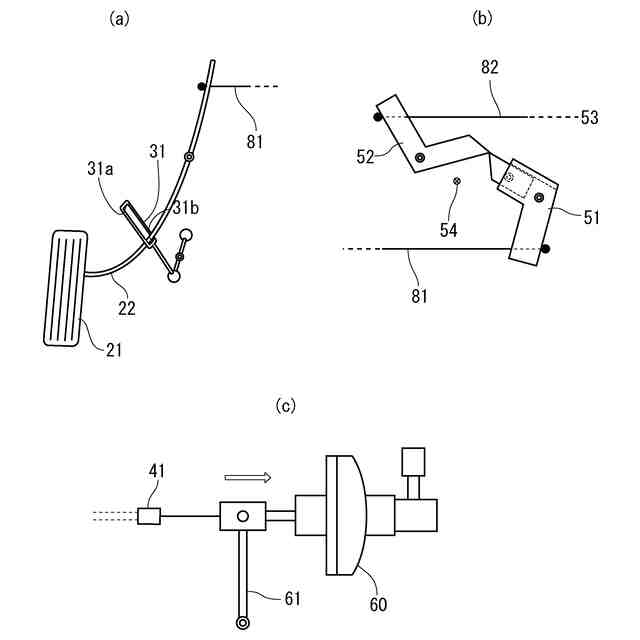 (a)

81

31

31a

31b

22

21

(b)

82

53

52

54

51

81

(c)

41

61

60