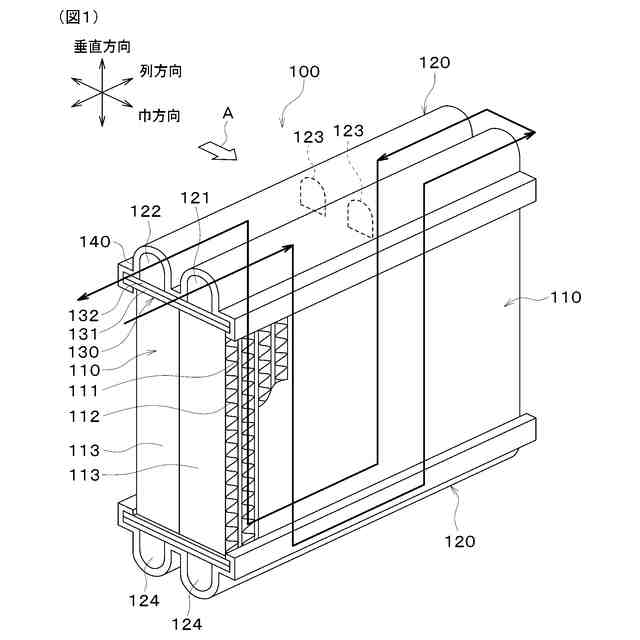 (図1)

垂直方向
列方向
巾方向

A

100
120
123
123
122
121
140
132
131
130
110
111
112
113
113
110
120
124
124