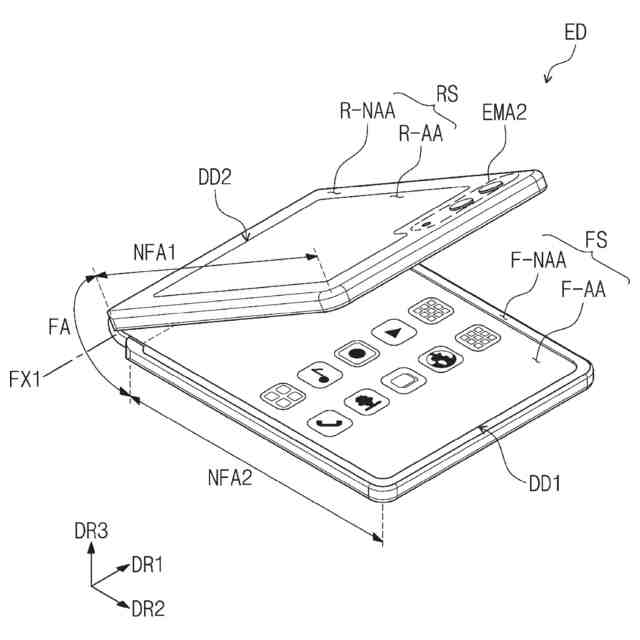 ED

RS

R-NAA

R-AA

EMA2

DD2

NFA1

FS

F-NAA

F-AA

FA

FX1

NFA2

DD1

DR3

DR1

DR2