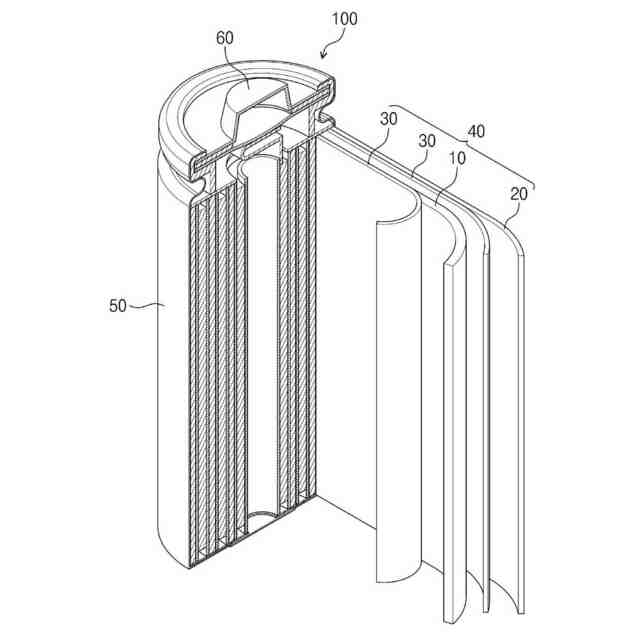 100
60
30
30
40
10
20
50