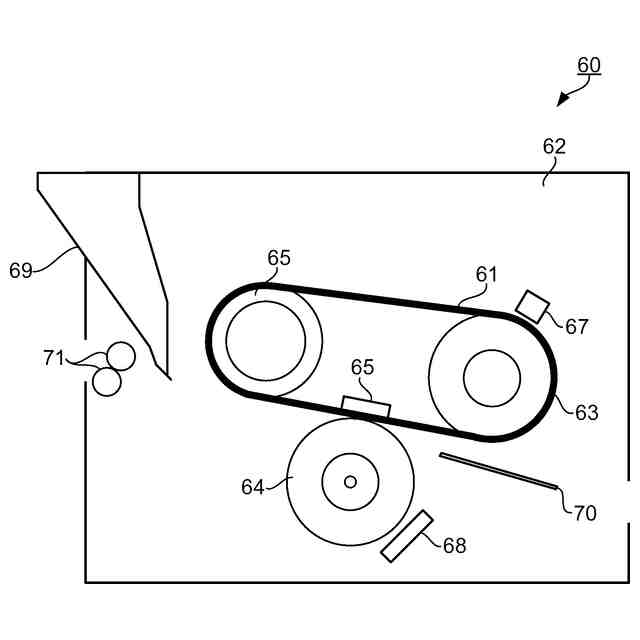 60
62
69
65
61
67
71
65
63
64
70
68