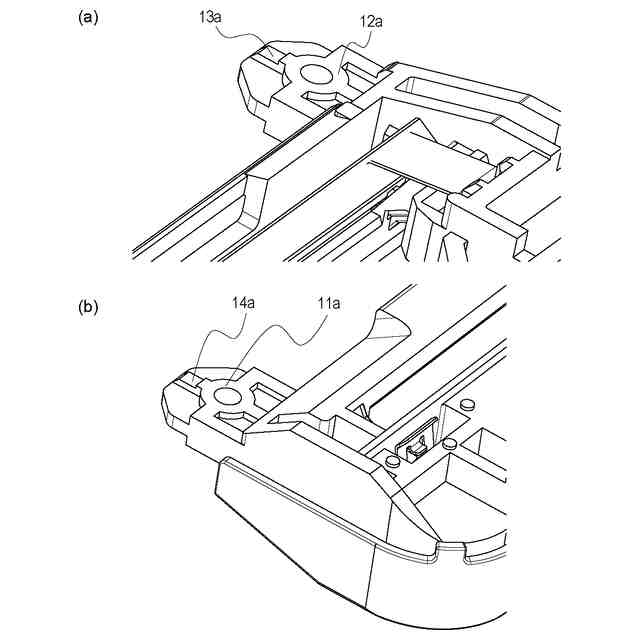 (a)

13a

12a

(b)

14a

11a