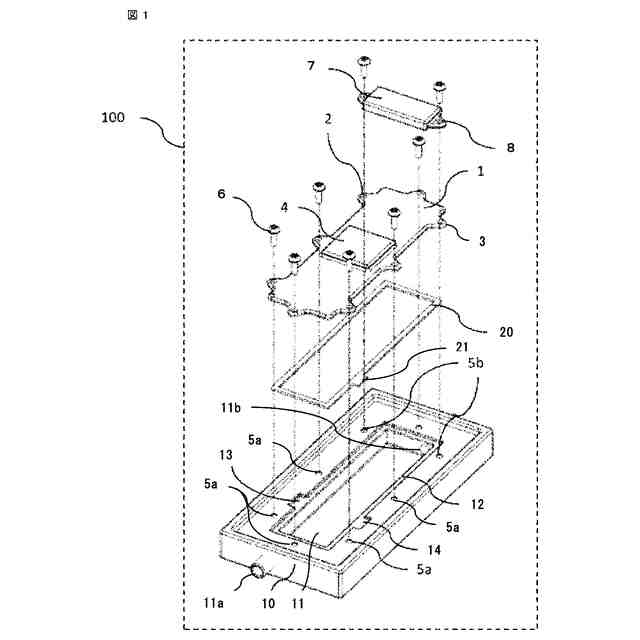 図 1

100

7

8

2

1

6

4

3

20

21

5b

11b

5a

13

5a

12

5a

14

5a

11a

10

11