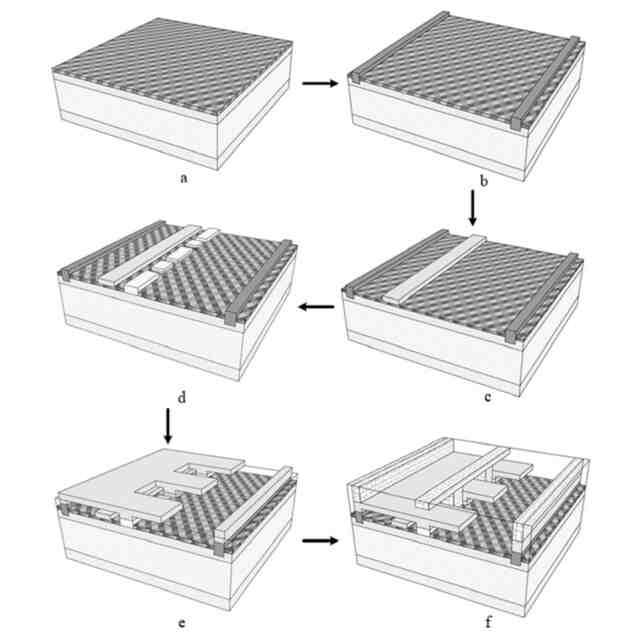 a

b

d

c

e

f