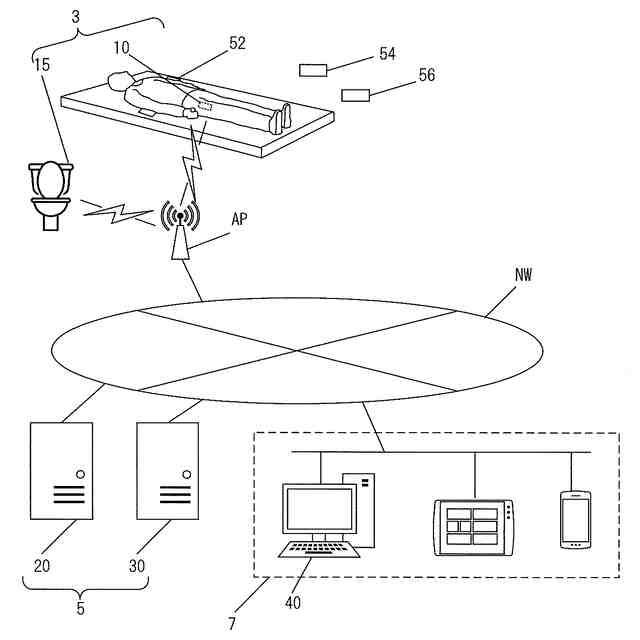 3
15
10
52
54
56
AP
NW
20
30
5
40
7