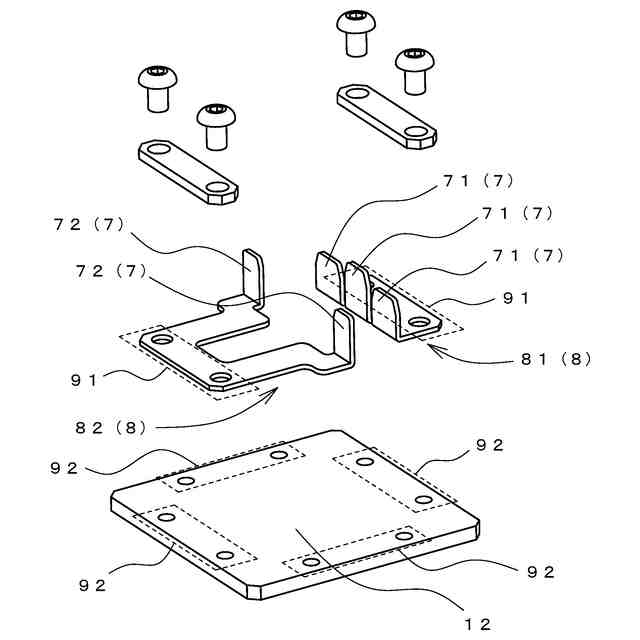 71 (7)
71 (7)
72 (7)
71 (7)
72 (7)
91
81 (8)
91
82 (8)
92
92
92
92
12