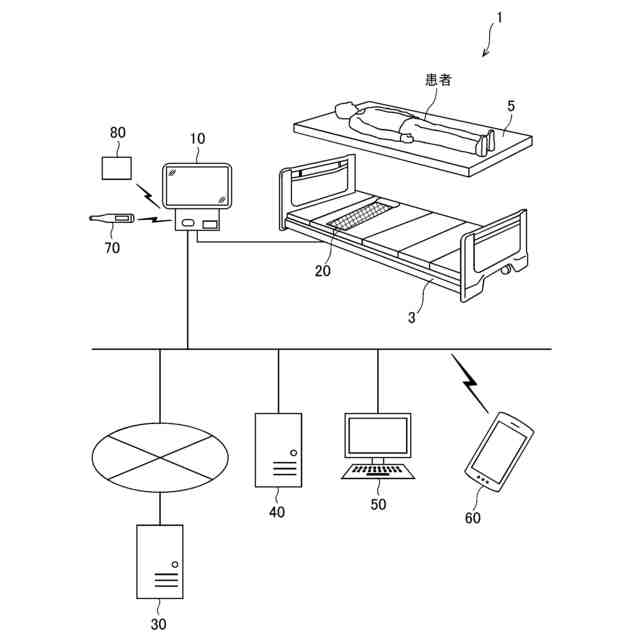 1

患者

5

80

10

70

20

3

40

50

60

30