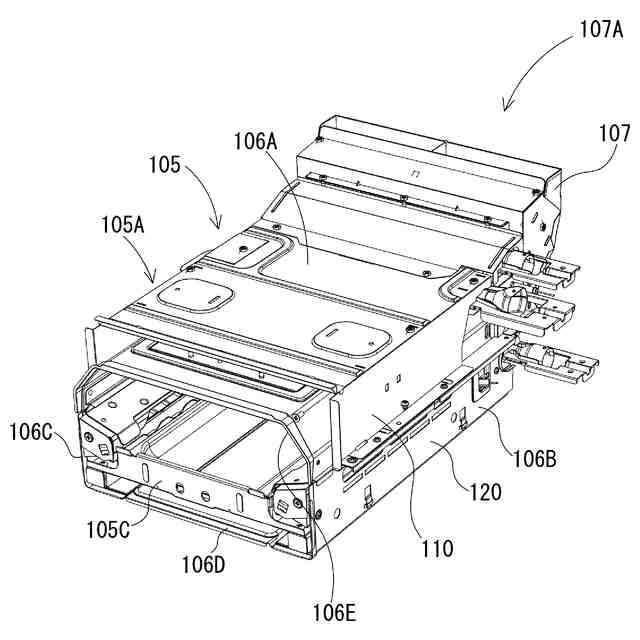 107A

107

106A

105

105A

106C

106B

120

105C

110

106D

106E