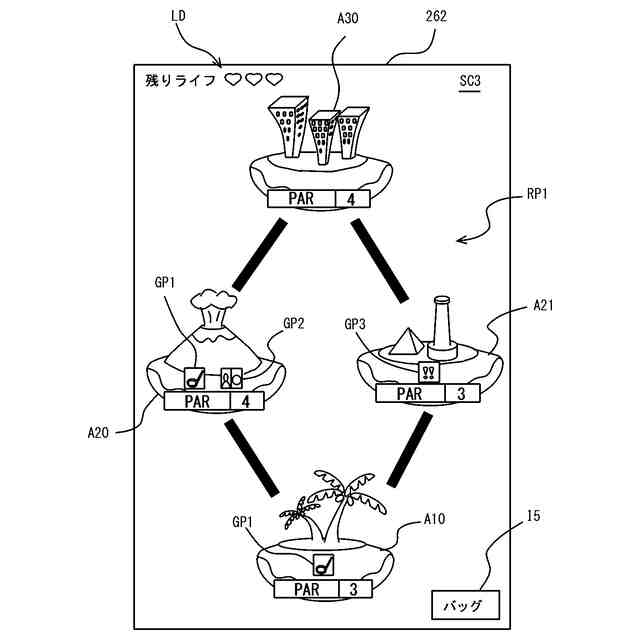 LD
A30
262

残りライフ ♡♡♡

SC3

PAR 4

RP1

GP1
GP2
GP3
A21

PAR 4
PAR 3

A20

GP1
A10
15

PAR 3

バッグ