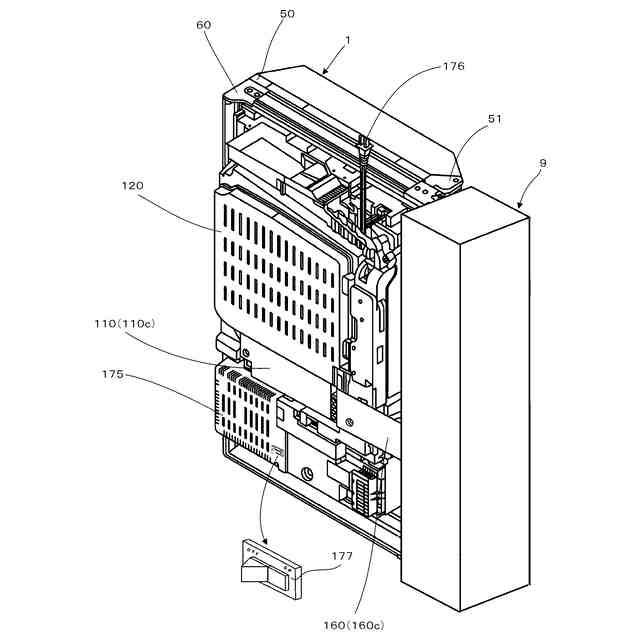 60
50
1
176
51
9
120
110(110c)
175
177
160(160c)