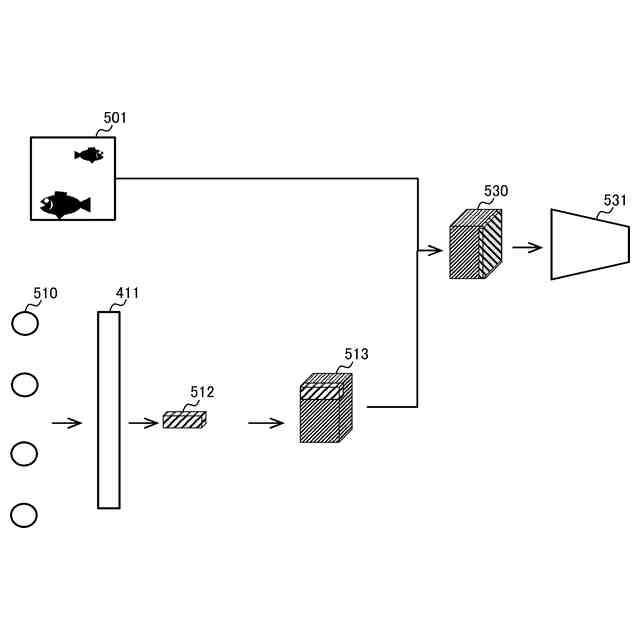 501

530

531

510

411

513

512