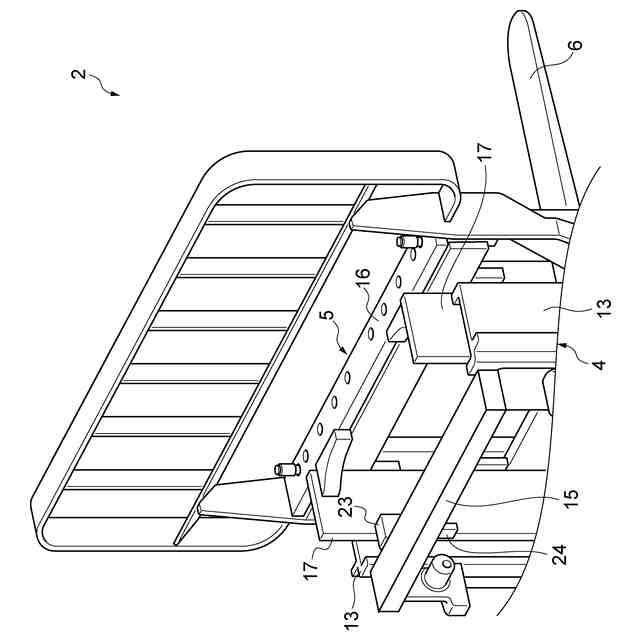 2
6
17
16
5
13
4
15
23
24
17
13