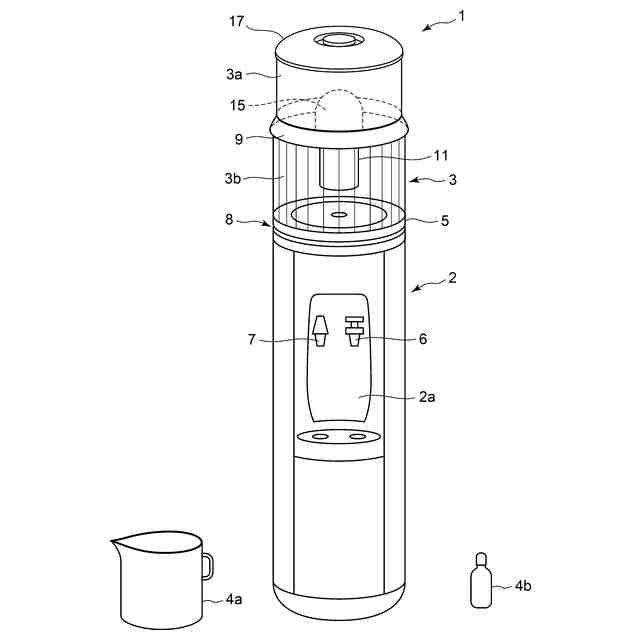 17
1
3a
15
9
11
3b
3
8
5
2
7
6
2a
4a
4b