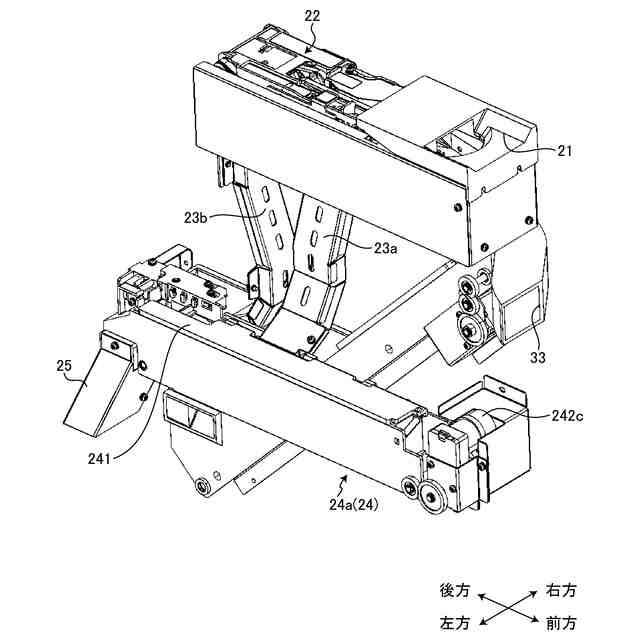 22
21
23b
23a
33
25
242c
241
24a(24)
後方
右方
左方
前方