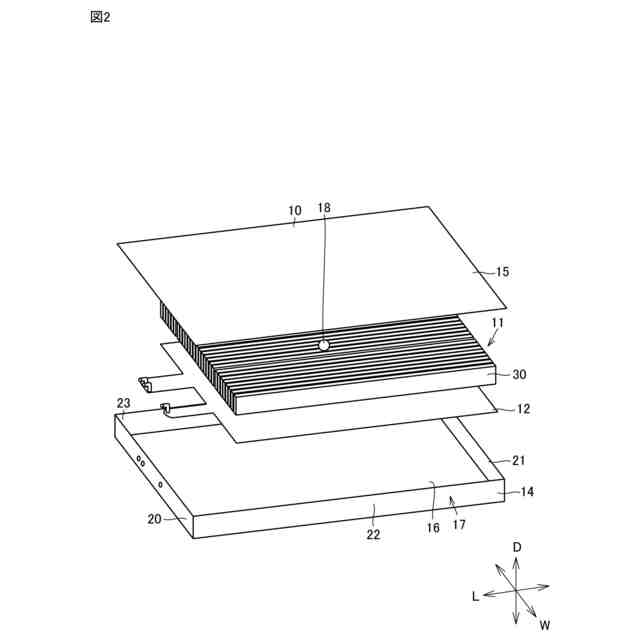 図2

10
18
15
11
30
12
23
21
14
20
22
16
17
D
L
W