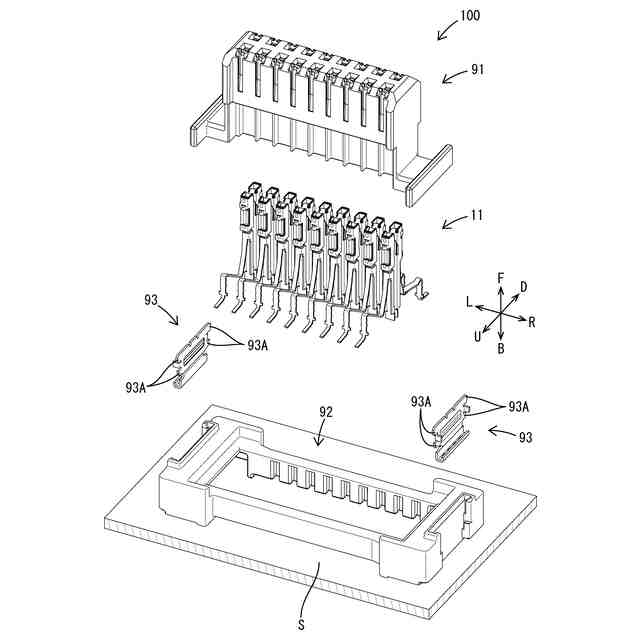 100
91
11
F
D
L
R
U
B
93
93A
93A
92
93A
93A
93
S