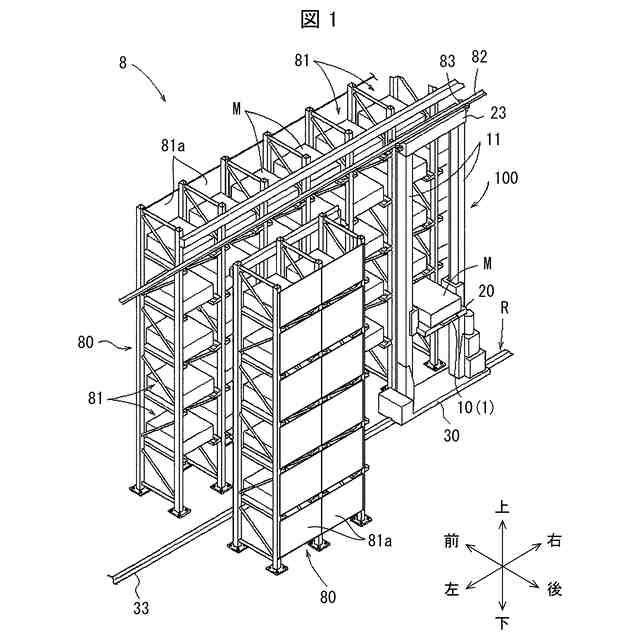 図 1

8
81
83
82
M
23
81a
11
100
M
20
R
80
81
10(1)
30
81a
80
33
上
前
右
左
後
下