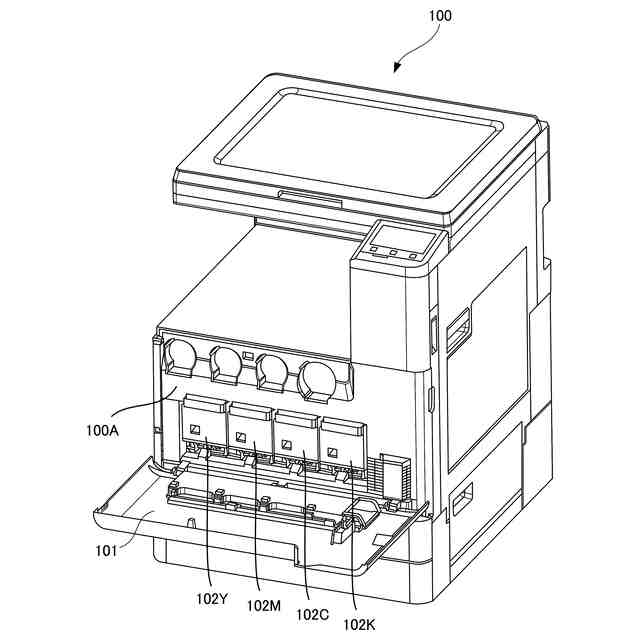 100

100A

101

102Y

102M

102C

102K