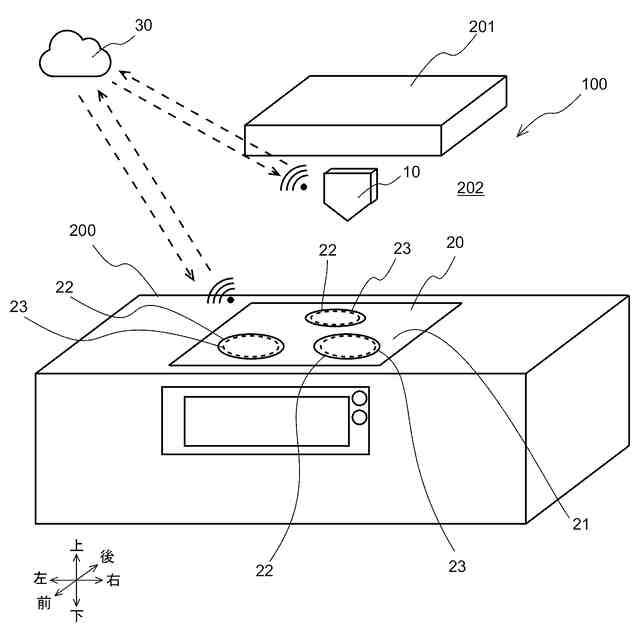 30
201
100
10
202
200
22
23
20
22
23
21
22
23
上
後
左
右
前
下