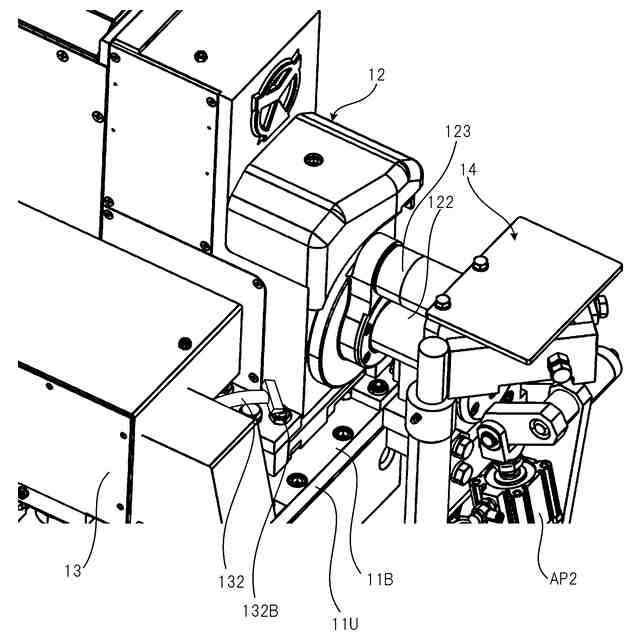 12
123
14
122
13
132
132B
11U
11B
AP2