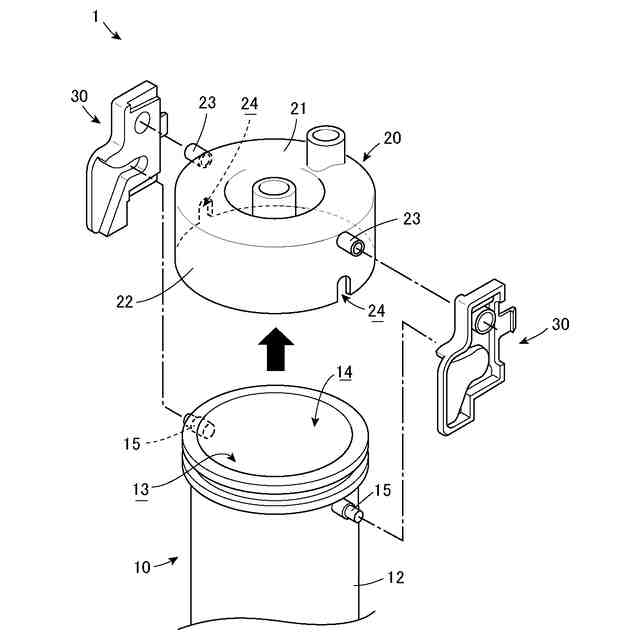 1

30

23

24

21

20

23

22

24

30

14

15

13

15

10

12