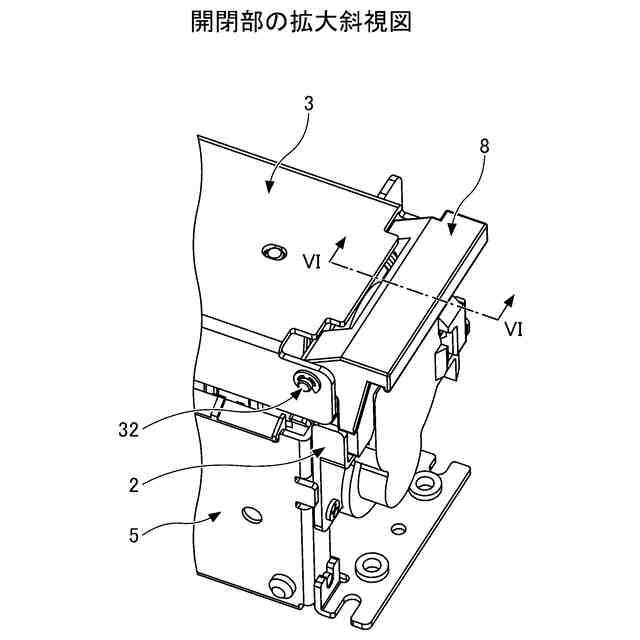 開閉部の拡大斜視図

3

8

VI

VI

32

2

5