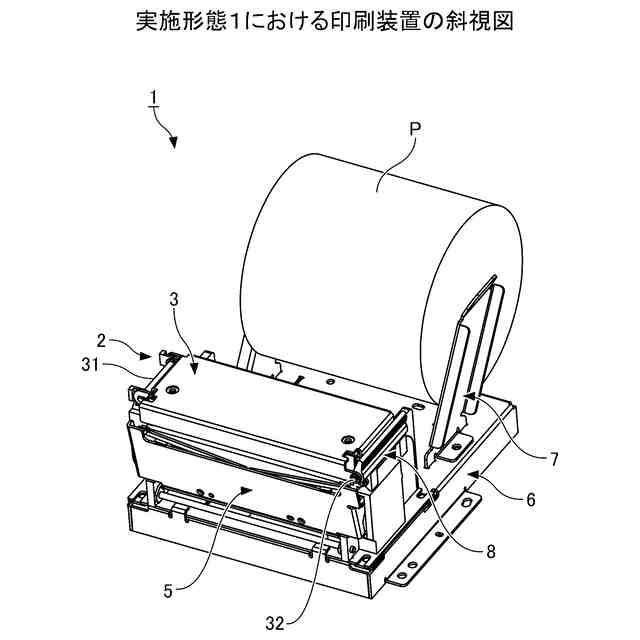 実施形態1における印刷装置の斜視図

1

P

3

2

31

7

6

8

5

32