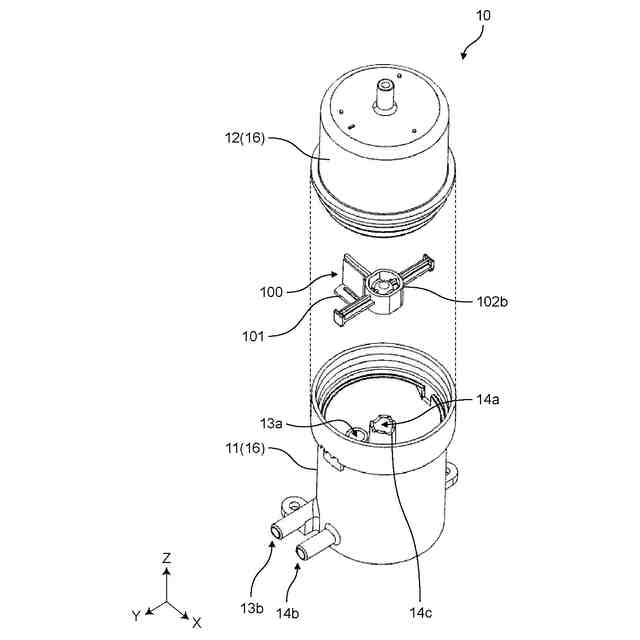 10
12(16)
100
102b
101
14a
13a
11(16)
Z
Y
X
13b
14b
14c