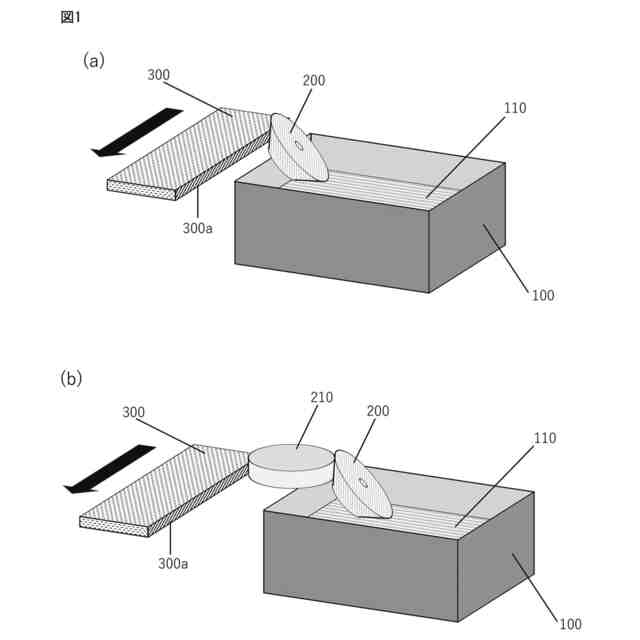 図1

(a)

300

200

110

300a

100

(b)

300

210

200

110

300a

100