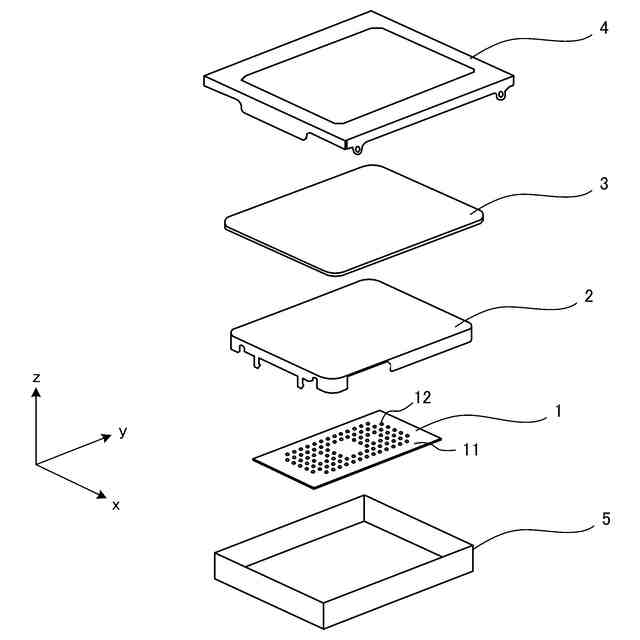 4

3

2

z

y

x

12

1

11

5