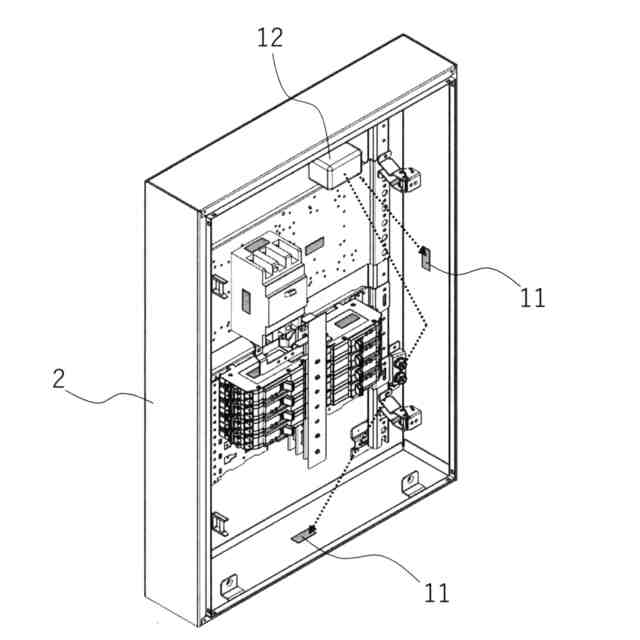 12

11

2

11