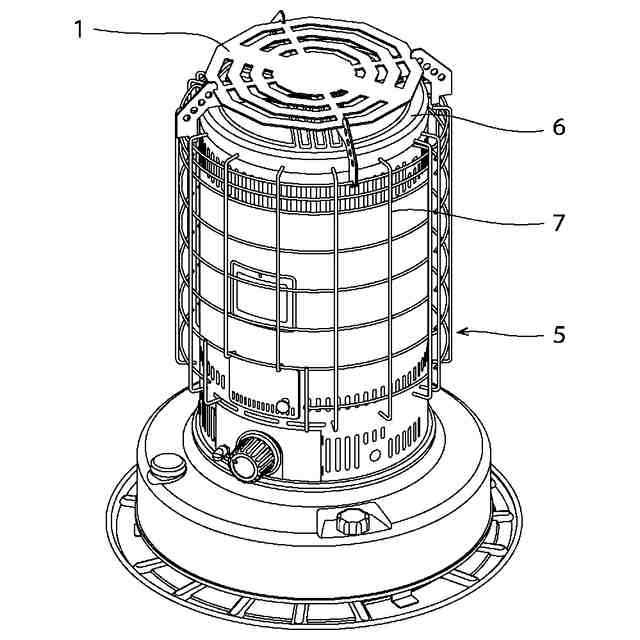 1
6
7
5