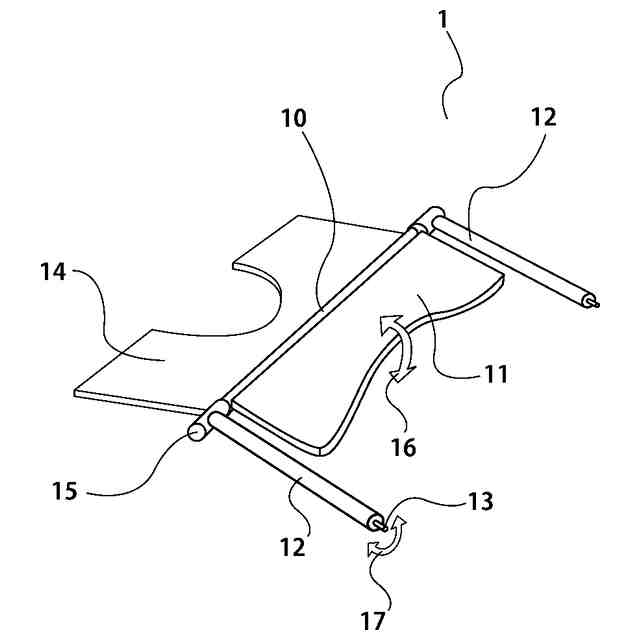 1
10
12
14
11
16
15
13
12
17