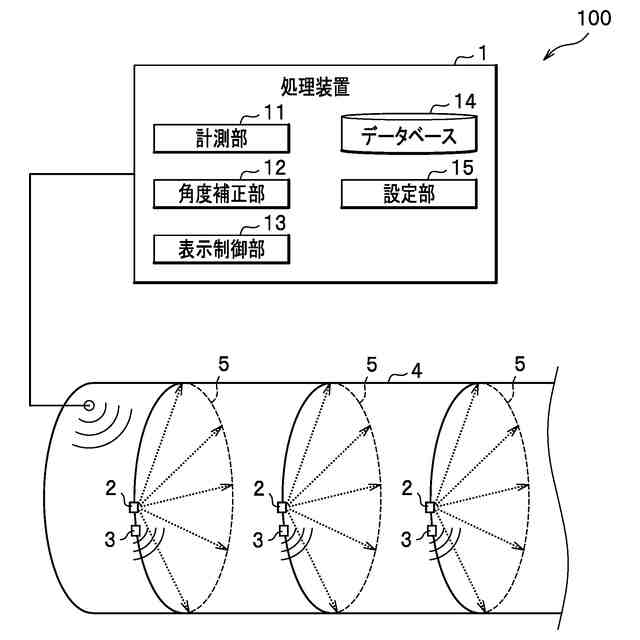 100

1

処理装置

11
計測部

14
データベース

12
角度補正部

15
設定部

13
表示制御部

5

5

4

5

2

3

2

3

2

3